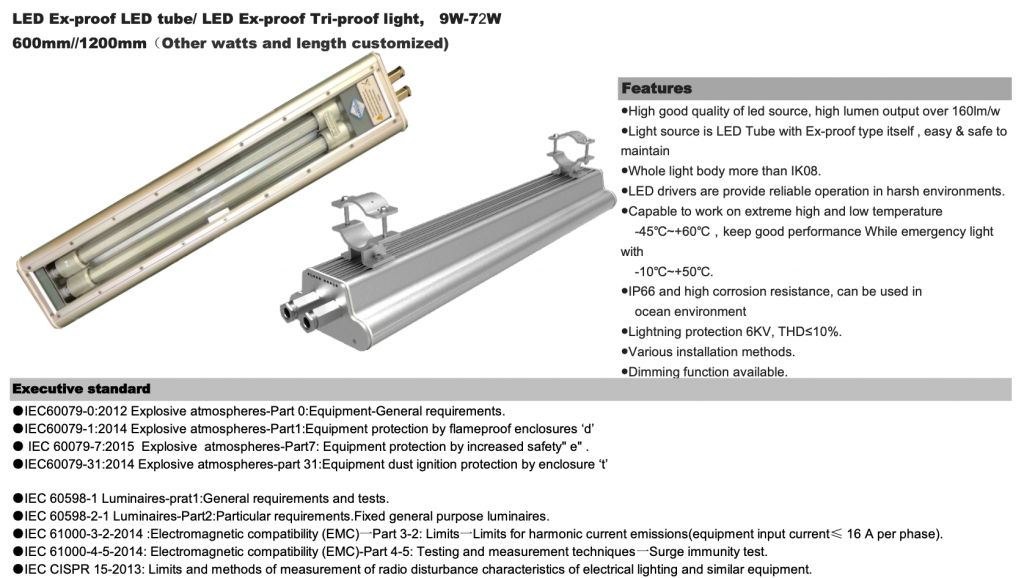 LED Ex-proof LED tube/ LED Ex-proof Tri-proof light, 9W-72W
600mm//1200mm（Other watts and length customized)

Features
●High good quality of led source, high lumen output over 160lm/w
●Light source is LED Tube with Ex-proof type itself , easy & safe to maintain
●Whole light body more than IK08.
●LED drivers are provide reliable operation in harsh environments.
●Capable to work on extreme high and low temperature -45℃~+60℃ , keep good performance While emergency light with -10℃~+50℃.
●IP66 and high corrosion resistance, can be used in ocean environment
●Lightning protection 6KV, THD≤10%.
●Various installation methods.
●Dimming function available.

Executive standard
●IEC60079-0:2012 Explosive atmospheres-Part 0:Equipment-General requirements.
●IEC60079-1:2014 Explosive atmospheres-Part1:Equipment protection by flameproof enclosures 'd'
● IEC 60079-7:2015 Explosive atmospheres-Part7: Equipment protection by increased safety" e" .
●IEC60079-31:2014 Explosive atmospheres-part 31:Equipment dust ignition protection by enclosure 't'

●IEC 60598-1 Luminaires-prat1:General requirements and tests.
●IEC 60598-2-1 Luminaires-Part2:Particular requirements.Fixed general purpose luminaires.
●IEC 61000-3-2-2014 :Electromagnetic compatibility (EMC)—Part 3-2: Limits—Limits for harmonic current emissions(equipment input current≤ 16 A per phase).
●IEC 61000-4-5-2014: Electromagnetic compatibility (EMC)-Part 4-5: Testing and measurement techniques—Surge immunity test.
●IEC CISPR 15-2013: Limits and methods of measurement of radio disturbance characteristics of electrical lighting and similar equipment.