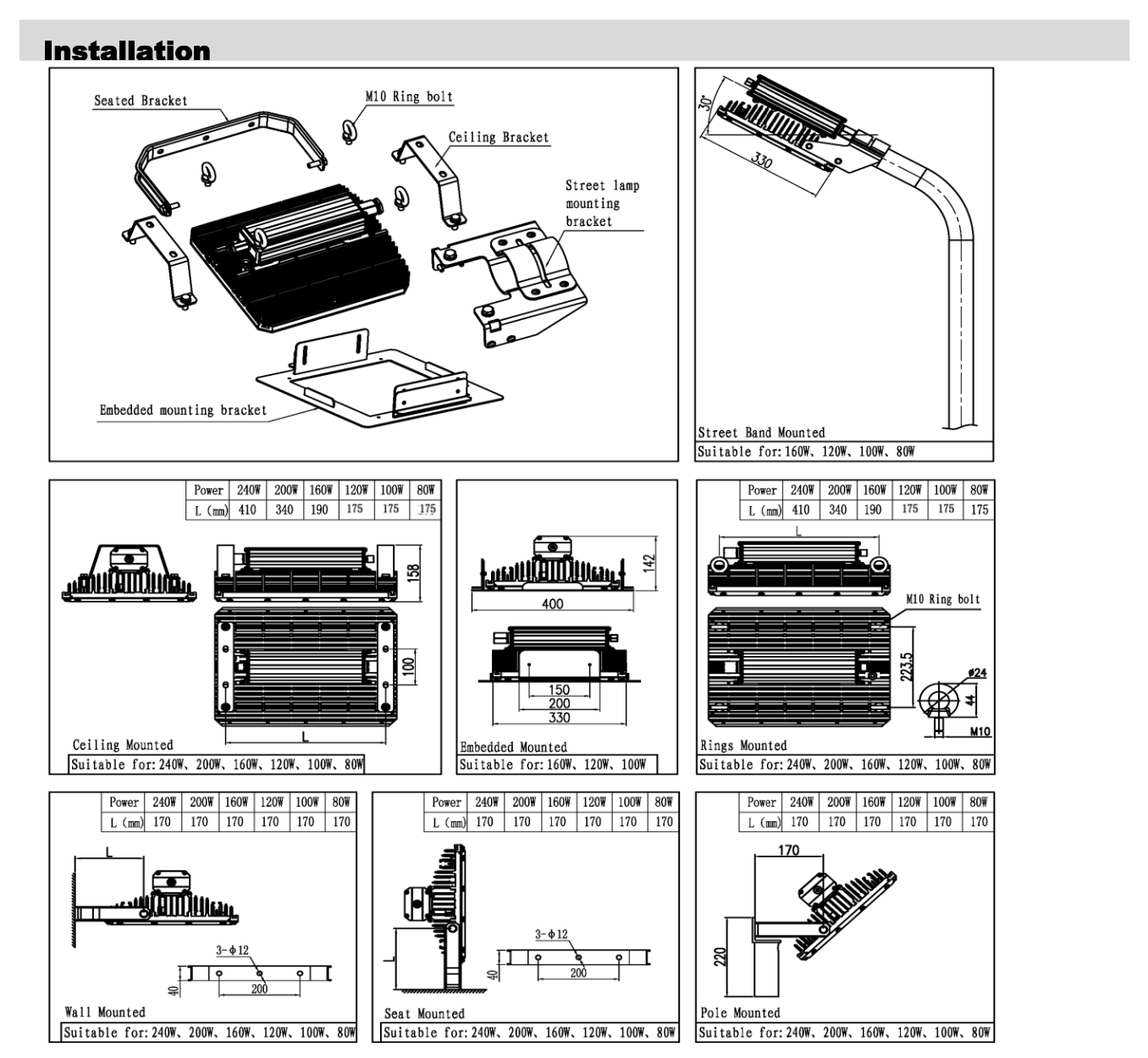 Installation

Seated Bracket
M10 Ring bolt
Ceiling Bracket
Street lamp mounting bracket
Embedded mounting bracket

30°
330
Street Band Mounted
Suitable for: 160W、120W、100W、80W

| Power | 240W | 200W | 160W | 120W | 100W | 80W |
|---|---|---|---|---|---|---|
| L (mm) | 410 | 340 | 190 | 175 | 175 | 175 |

158
100
L
Ceiling Mounted
Suitable for: 240W、200W、160W、120W、100W、80W

142
400
150
200
330
Embedded Mounted
Suitable for: 160W、120W、100W

| Power | 240W | 200W | 160W | 120W | 100W | 80W |
|---|---|---|---|---|---|---|
| L (mm) | 410 | 340 | 190 | 175 | 175 | 175 |

L
M10 Ring bolt
223.5
ø24
44
M10
Rings Mounted
Suitable for: 240W、200W、160W、120W、100W、80W

| Power | 240W | 200W | 160W | 120W | 100W | 80W |
|---|---|---|---|---|---|---|
| L (mm) | 170 | 170 | 170 | 170 | 170 | 170 |

L
3-ϕ12
40
200
Wall Mounted
Suitable for: 240W、200W、160W、120W、100W、80W

| Power | 240W | 200W | 160W | 120W | 100W | 80W |
|---|---|---|---|---|---|---|
| L (mm) | 170 | 170 | 170 | 170 | 170 | 170 |

L
3-ϕ12
40
200
Seat Mounted
Suitable for: 240W、200W、160W、120W、100W、80W

| Power | 240W | 200W | 160W | 120W | 100W | 80W |
|---|---|---|---|---|---|---|
| L (mm) | 170 | 170 | 170 | 170 | 170 | 170 |

170
220
Pole Mounted
Suitable for: 240W、200W、160W、120W、100W、80W